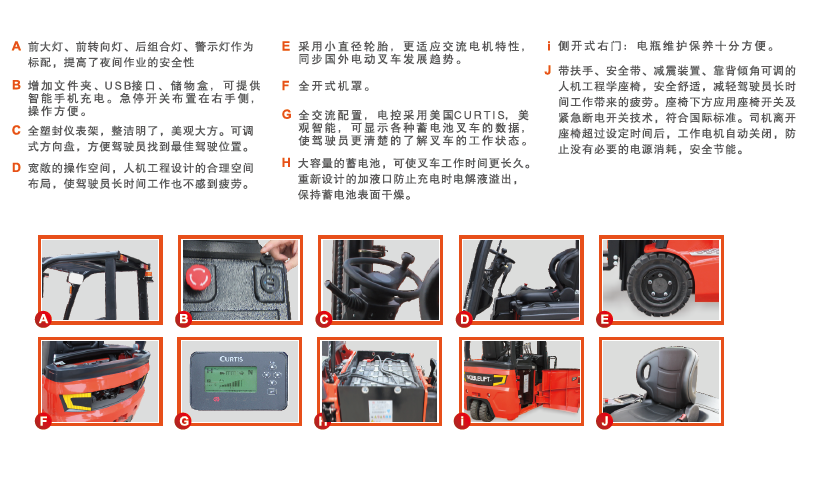 A 前大灯、前转向灯、后组合灯、警示灯作为标配，提高了夜间作业的安全性

B 增加文件夹、USB接口、储物盒，可提供智能手机充电。急停开关布置在右手侧，操作方便。

C 全塑封仪表架，整洁明了，美观大方。可调式方向盘，方便驾驶员找到最佳驾驶位置。

D 宽敞的操作空间，人机工程设计的合理空间布局，使驾驶员长时间工作也不感到疲劳。

E 采用小直径轮胎，更适应交流电机特性，同步国外电动叉车发展趋势。

F 全开式机罩。

G 全交流配置，电控采用美国CURTIS，美观智能，可显示各种蓄电池叉车的数据，使驾驶员更清楚的了解叉车的工作状态。

H 大容量的蓄电池，可使叉车工作时间更长久。重新设计的加液口防止充电时电解液溢出，保持蓄电池表面干燥。

i 侧开式右门：电瓶维护保养十分方便。

J 带扶手、安全带、减震装置、靠背倾角可调的人机工程学座椅，安全舒适，减轻驾驶员长时间工作带来的疲劳。座椅下方应用座椅开关及紧急断电开关技术，符合国际标准。司机离开座椅超过设定时间后，工作电机自动关闭，防止没有必要的电源消耗，安全节能。

A

B

C

D

E

F

CURTIS

G

H

NOBLELIFT

i

J