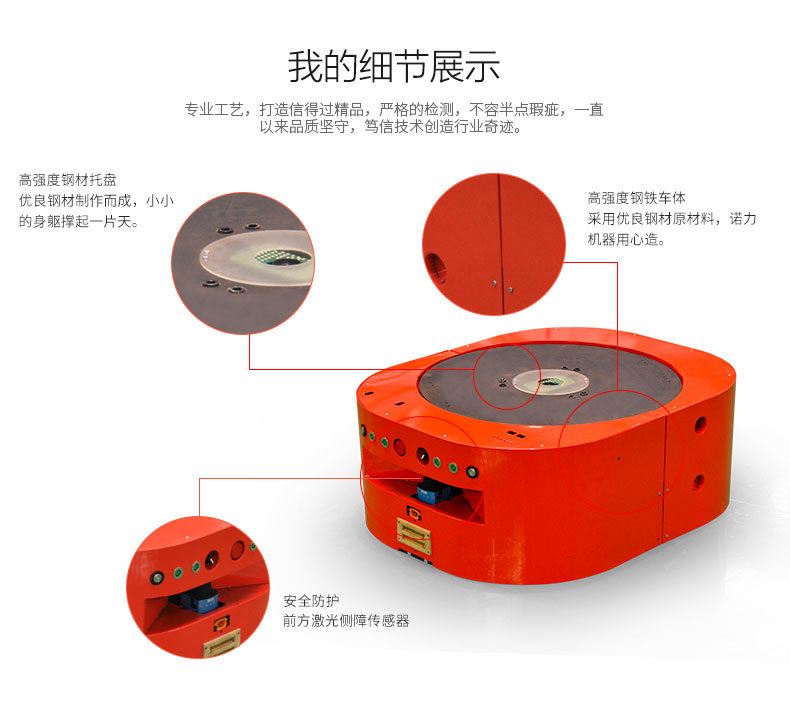 我的细节展示

专业工艺，打造信得过精品，严格的检测，不容半点瑕疵，一直以来品质坚守，笃信技术创造行业奇迹。

高强度钢材托盘
优良钢材制作而成，小小的身躯撑起一片天。

高强度钢铁车体
采用优良钢材原材料，诺力机器用心造。

安全防护
前方激光侧障传感器